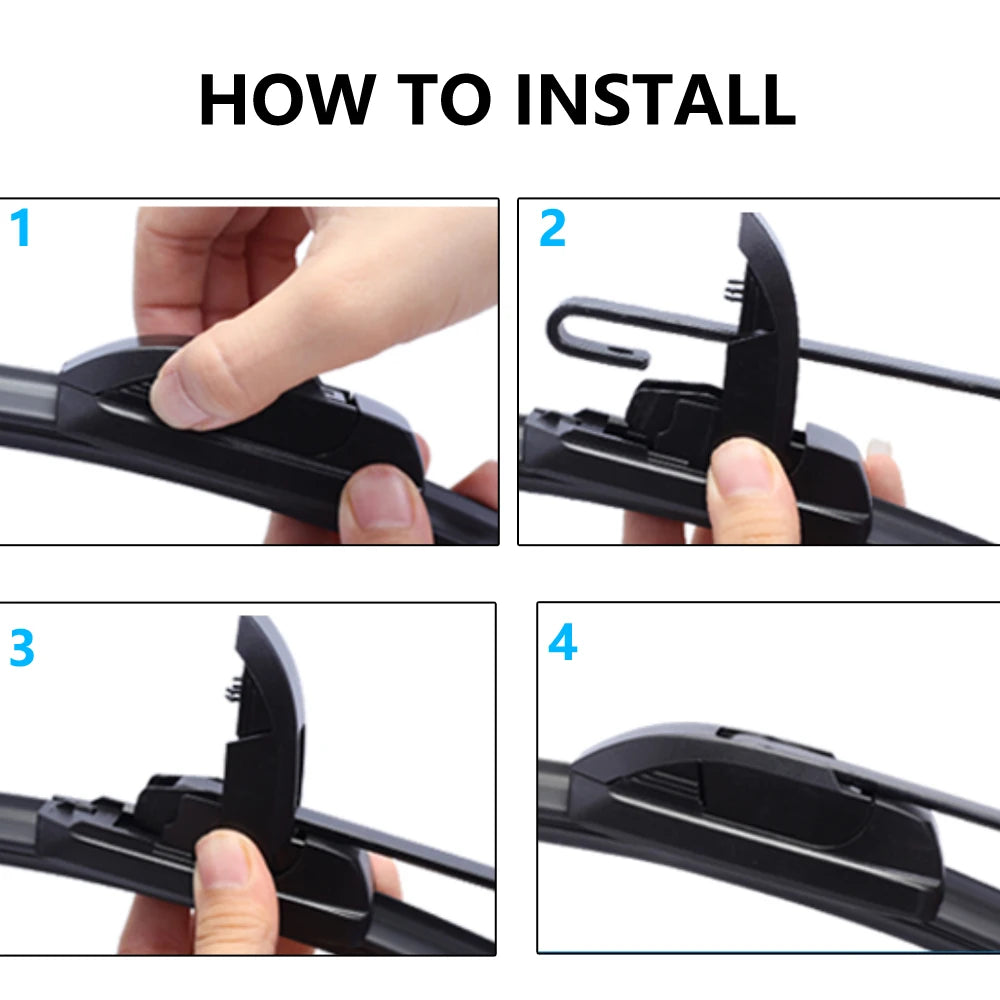 HOW TO INSTALL

1

2

3

4