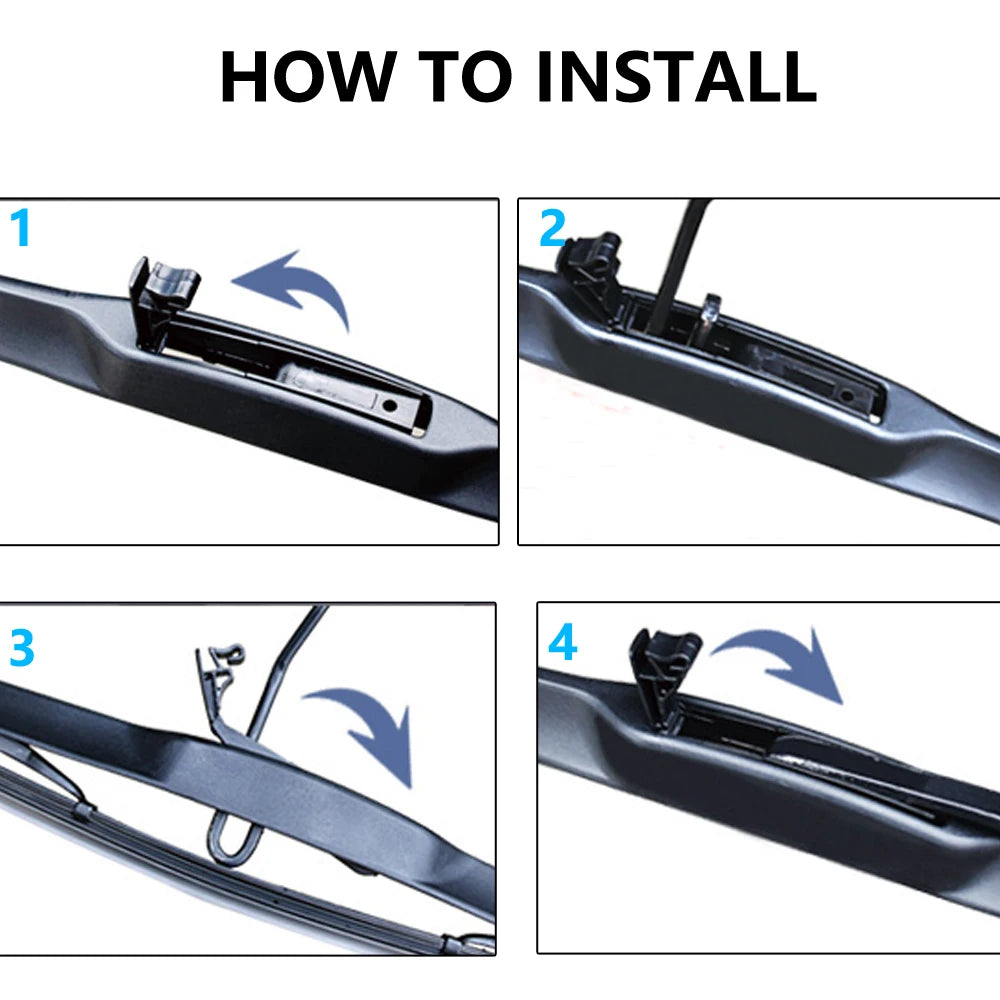 HOW TO INSTALL

1

2

3

4