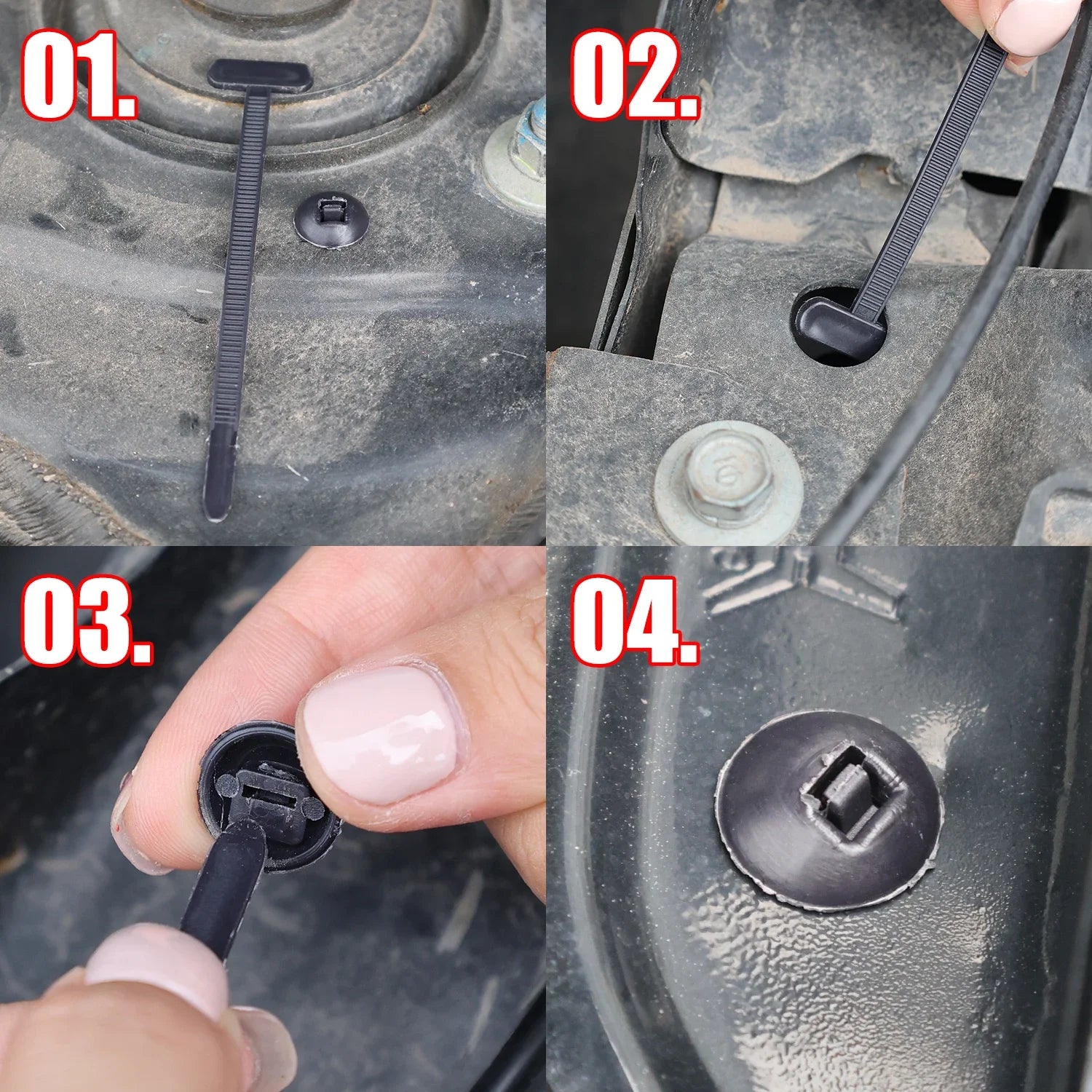 01.

02.

10

03.

04.