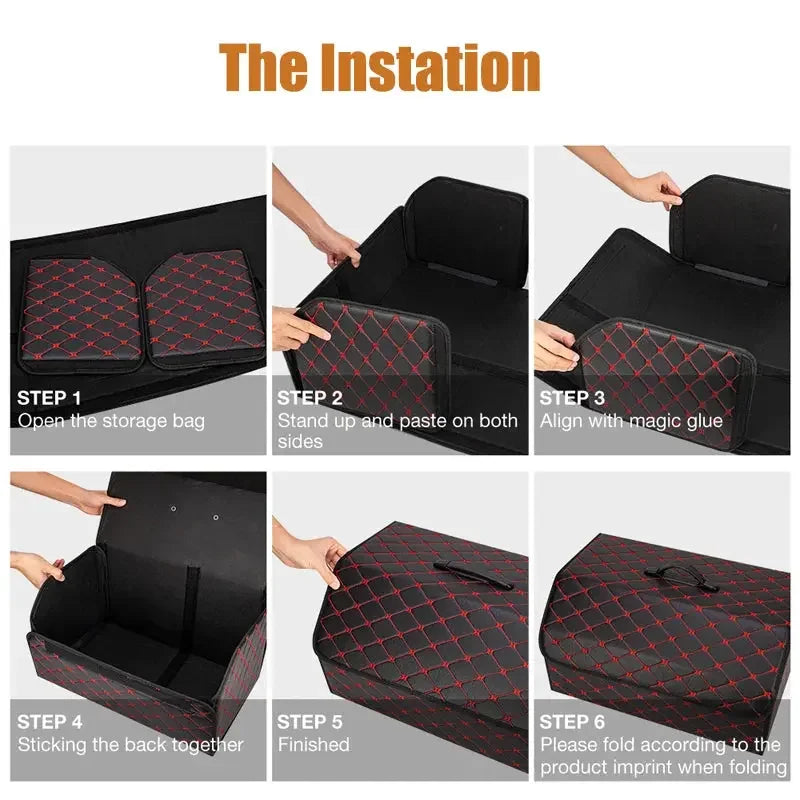 The Instation

STEP 1
Open the storage bag

STEP 2
Stand up and paste on both sides

STEP 3
Align with magic glue

STEP 4
Sticking the back together

STEP 5
Finished

STEP 6
Please fold according to the product imprint when folding