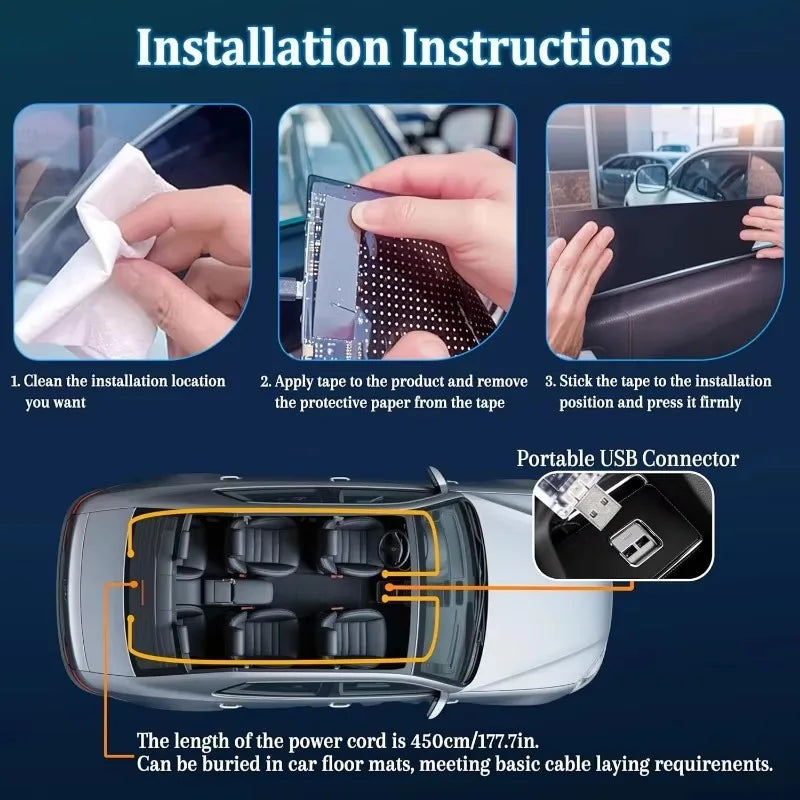 Installation Instructions

1. Clean the installation location you want

2. Apply tape to the product and remove the protective paper from the tape

3. Stick the tape to the installation position and press it firmly

Portable USB Connector

The length of the power cord is 450cm/177.7in.
Can be buried in car floor mats, meeting basic cable laying requirenents.