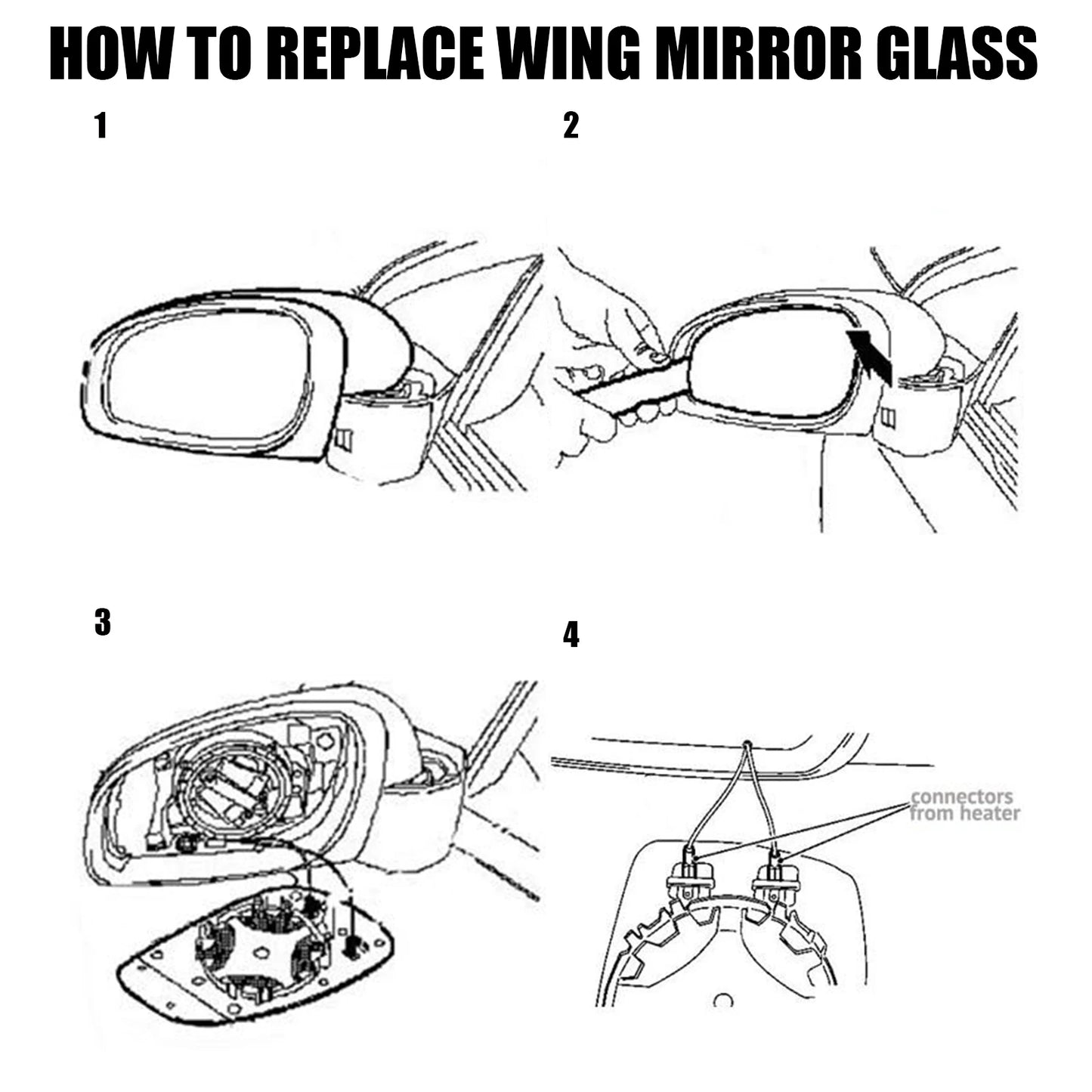 HOW TO REPLACE WING MIRROR GLASS

1

2

3

4

connectors from heater