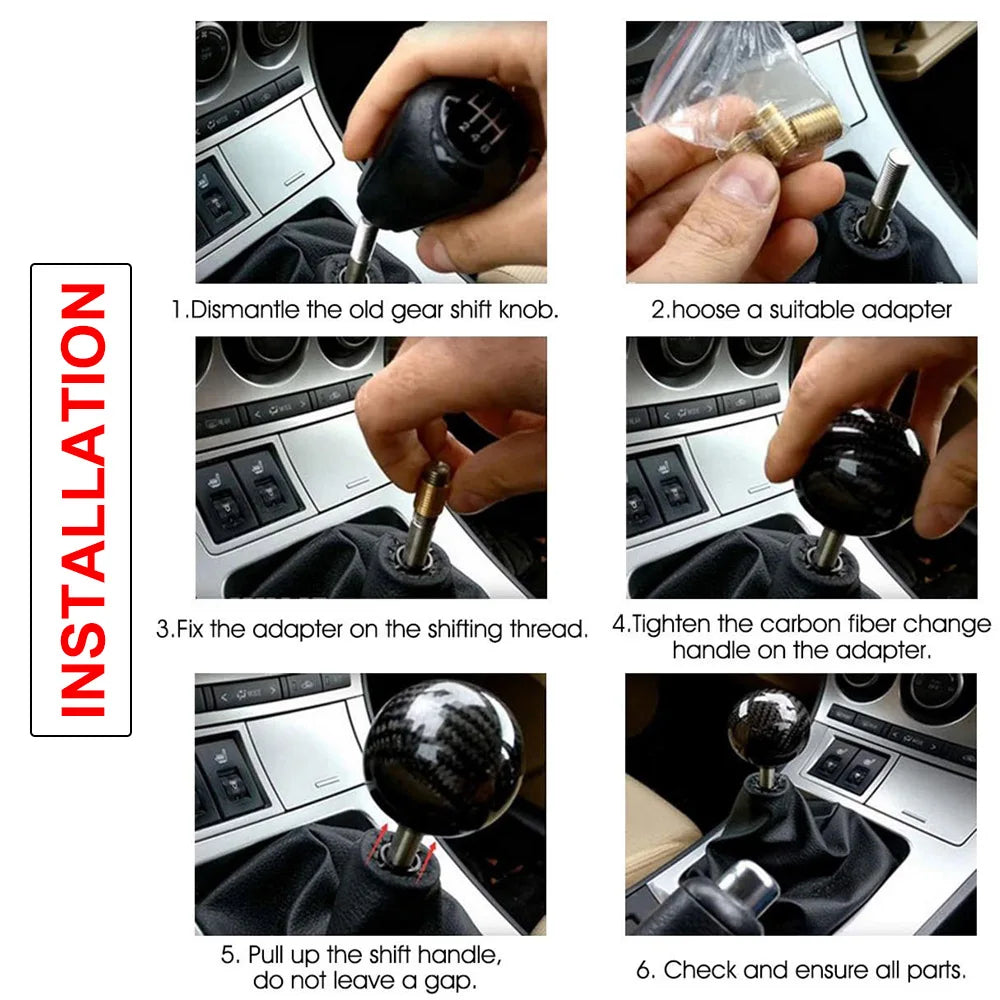 INSTALLATION

1.Dismantle the old gear shift knob.

2.hoose a suitable adapter

3.Fix the adapter on the shifting thread.

4.Tighten the carbon fiber change handle on the adapter.

5. Pull up the shift handle, do not leave a gap.

6. Check and ensure all parts.